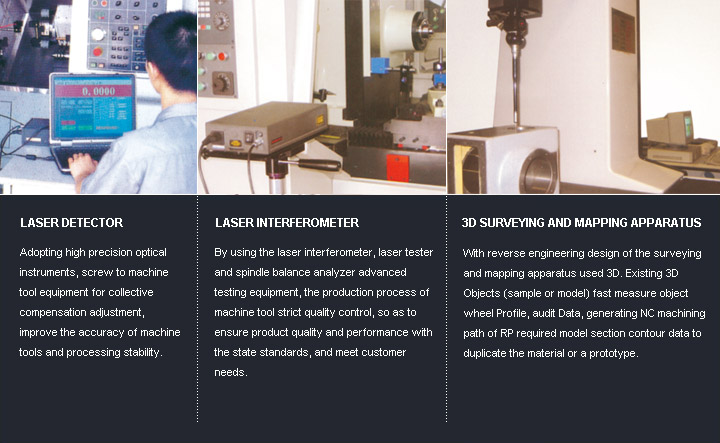 0.0000

LASER DETECTOR

Adopting high precision optical instruments, screw to machine tool equipment for collective compensation adjustment, improve the accuracy of machine tools and processing stability.

LASER INTERFEROMETER

By using the laser interferometer, laser tester and spindle balance analyzer advanced testing equipment, the production process of machine tool strict quality control, so as to ensure product quality and performance with the state standards, and meet customer needs.

3D SURVEYING AND MAPPING APPARATUS

With reverse engineering design of the surveying and mapping apparatus used 3D. Existing 3D Objects (sample or model) fast measure object wheel Profile, audit Data, generating NC machining path of RP required model section contour data to duplicate the material or a prototype.